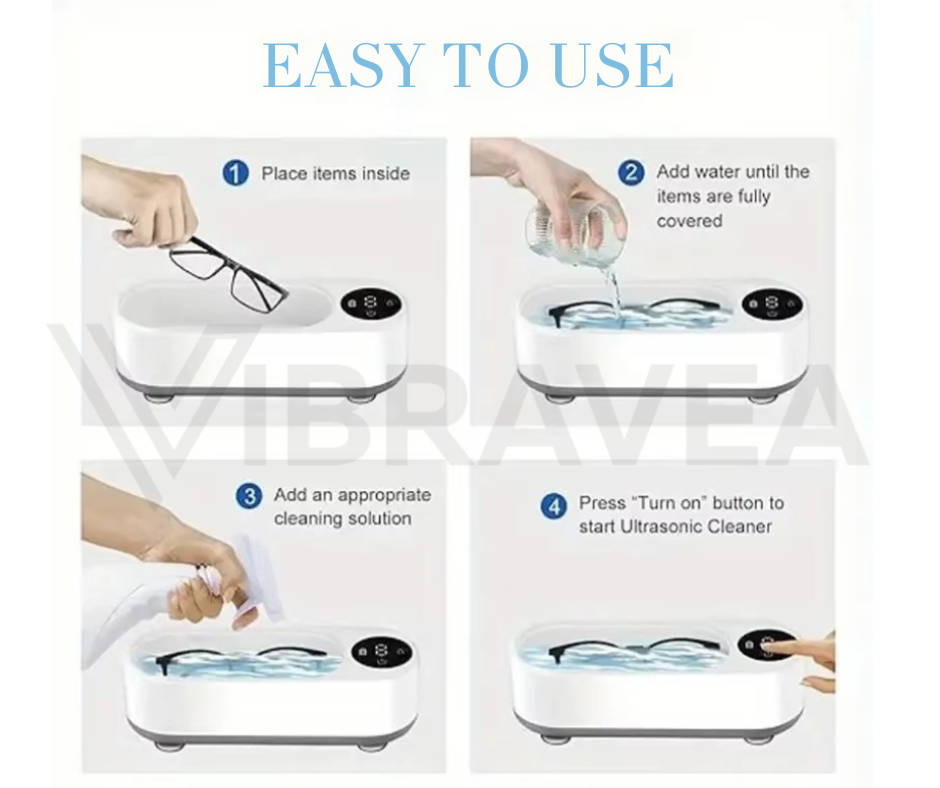 EASY TO USE

1 Place items inside

2 Add water until the items are fully covered

VIBRAVEA

3 Add an appropriate cleaning solution

4 Press "Turn on" button to start Ultrasonic Cleaner